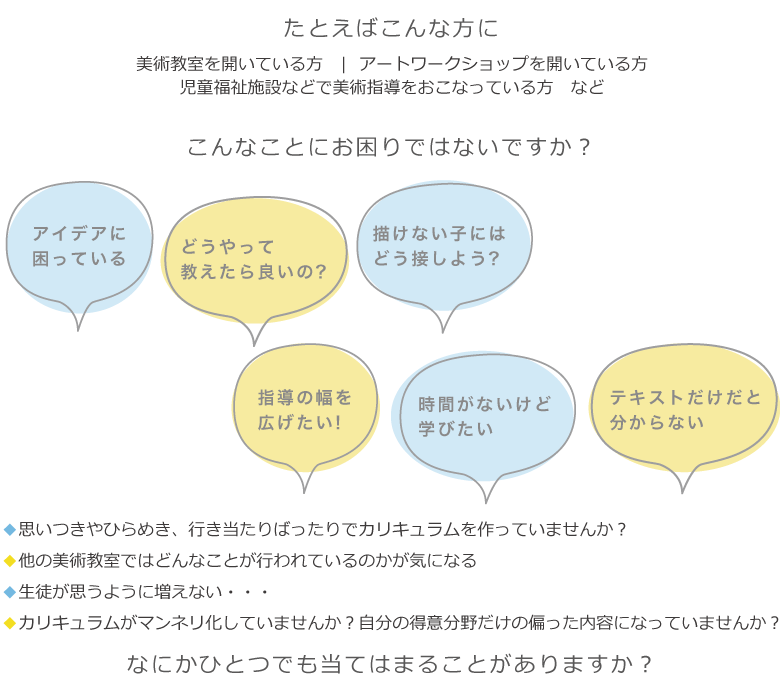 たとえばこんな方に

美術教室を開いている方 | アートワークショップを開いている方
児童福祉施設などで美術指導をおこなっている方 など

こんなことにお困りではないですか？

アイデアに
困っている

どうやって
教えたら良いの?

描けない子には
どう接しよう?

指導の幅を
広げたい!

時間がないけど
学びたい

テキストだけだと
分からない

◆思いつきやひらめき、行き当たりばったりでカリキュラムを作っていませんか？
◆他の美術教室ではどんなことが行われているのかが気になる
◆生徒が思うように増えない・・・
◆カリキュラムがマンネリ化していませんか？自分の得意分野だけの偏った内容になっていませんか？

なにかひとつでも当てはまることがありますか？